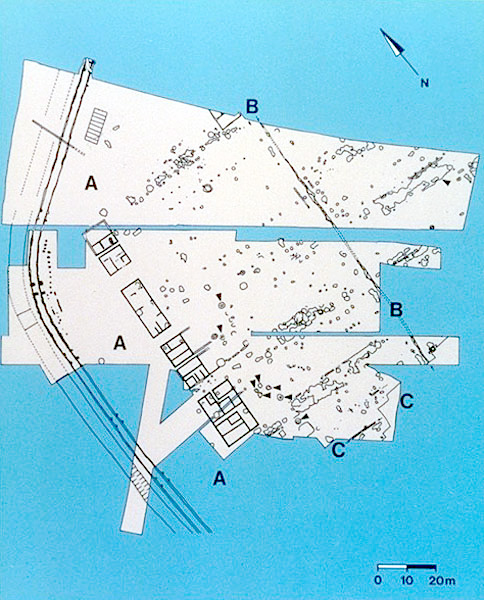 N

B

A

B

A

C

C

A

0 10 20m